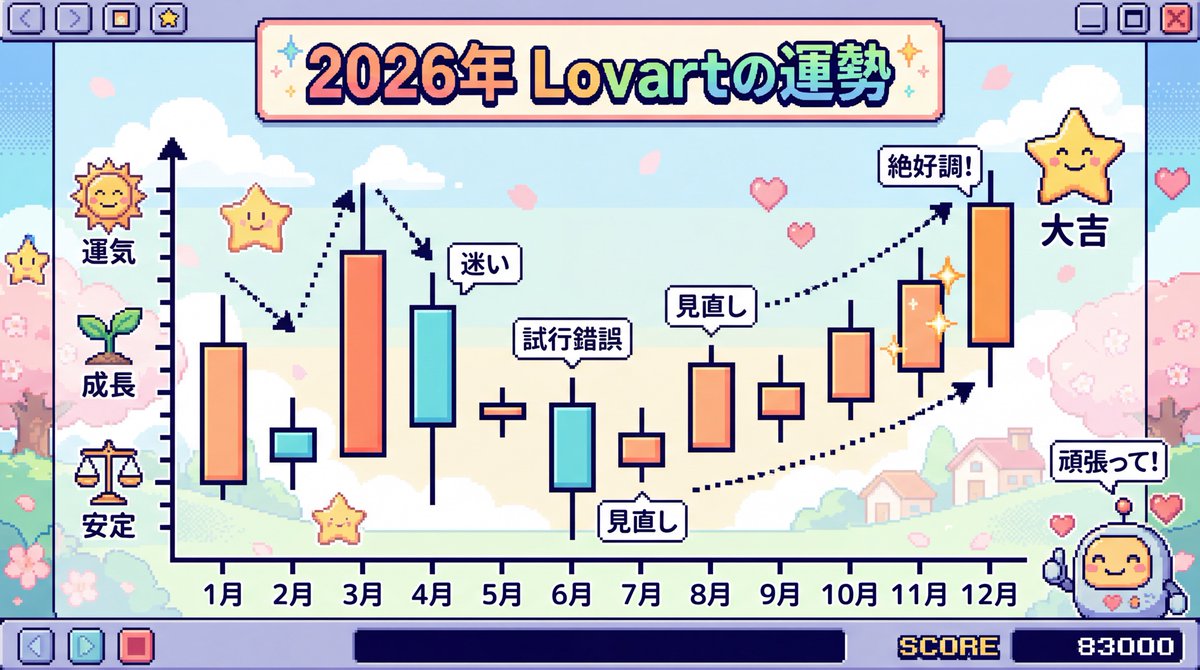 2026年 Lovartの運勢

運気
成長
安定

迷い
試行錯誤
見直し
見直し
絶好調!
大吉
頑張って!

1月 2月 3月 4月 5月 6月 7月 8月 9月 10月 11月 12月

SCORE 83000