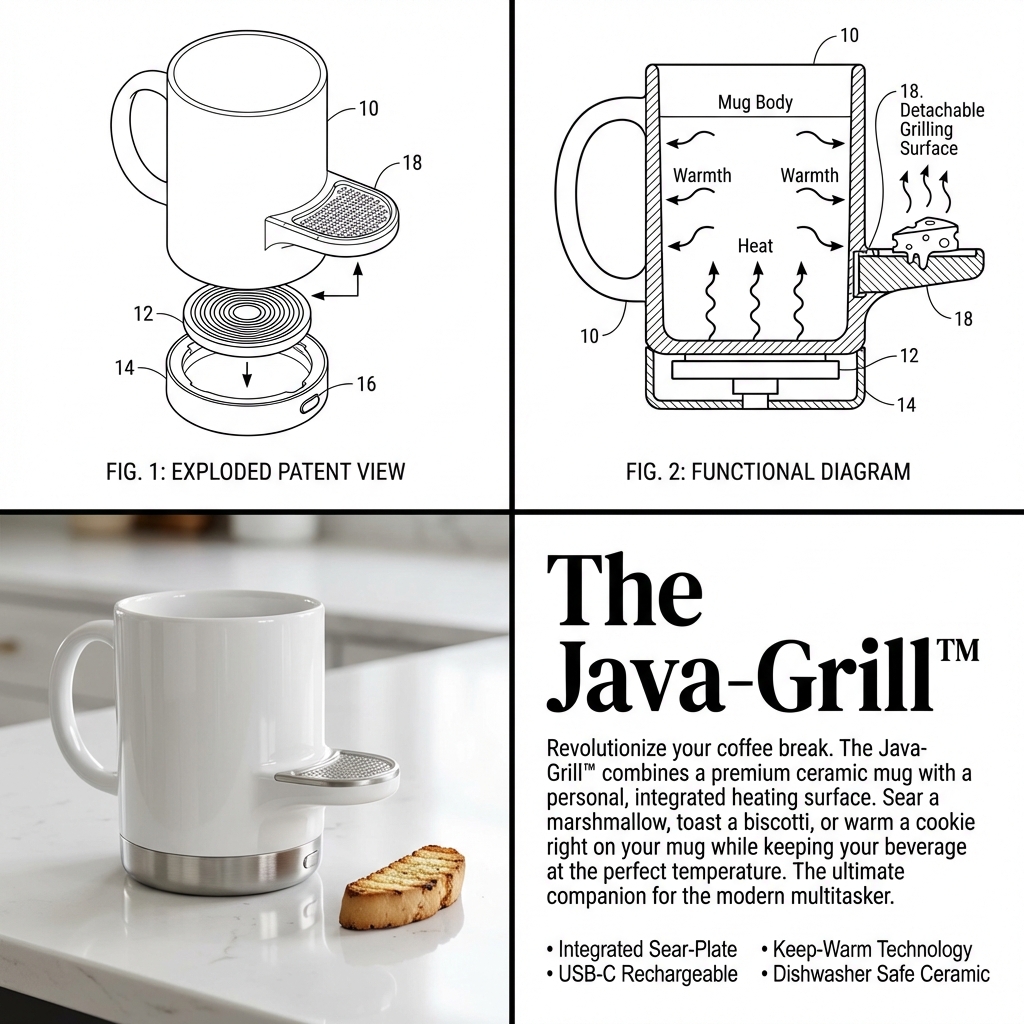 10

18

12

14

16

FIG. 1: EXPLODED PATENT VIEW

10

Mug Body

18. Detachable Grilling Surface

Warmth

Warmth

Heat

10

18

12

14

FIG. 2: FUNCTIONAL DIAGRAM

The Java-Grill™

Revolutionize your coffee break. The Java-Grill™ combines a premium ceramic mug with a personal, integrated heating surface. Sear a marshmallow, toast a biscotti, or warm a cookie right on your mug while keeping your beverage at the perfect temperature. The ultimate companion for the modern multitasker.

• Integrated Sear-Plate
• USB-C Rechargeable
• Keep-Warm Technology
• Dishwasher Safe Ceramic