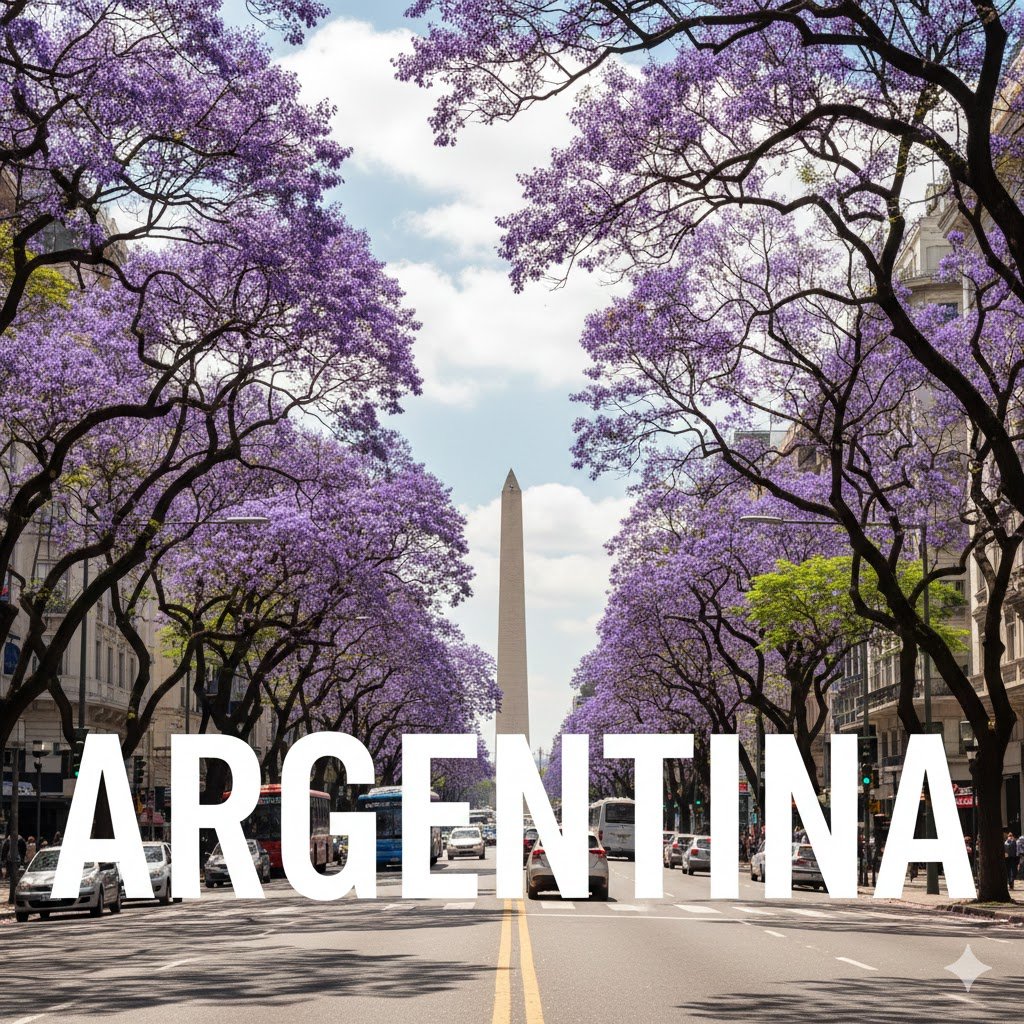 ARGENTINA