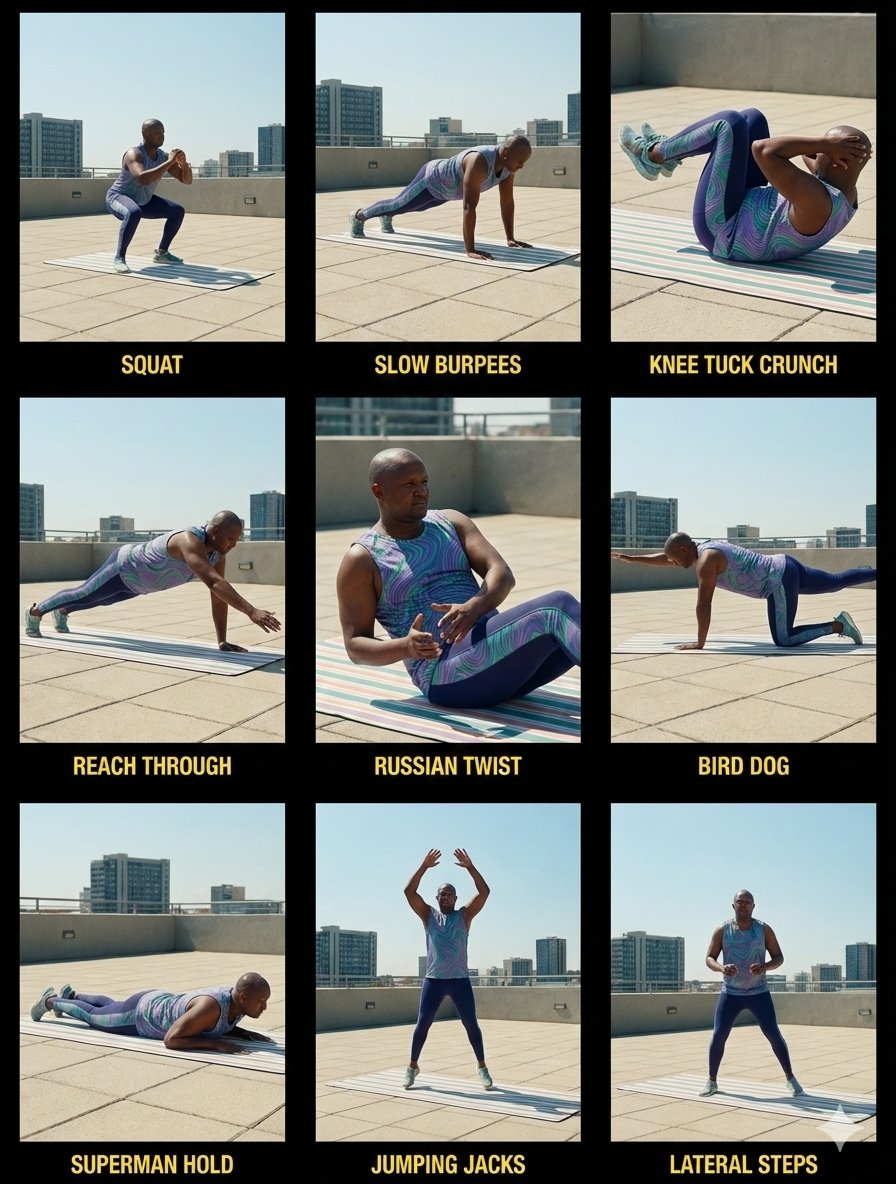 SQUAT

SLOW BURPEES

KNEE TUCK CRUNCH

REACH THROUGH

RUSSIAN TWIST

BIRD DOG

SUPERMAN HOLD

JUMPING JACKS

LATERAL STEPS