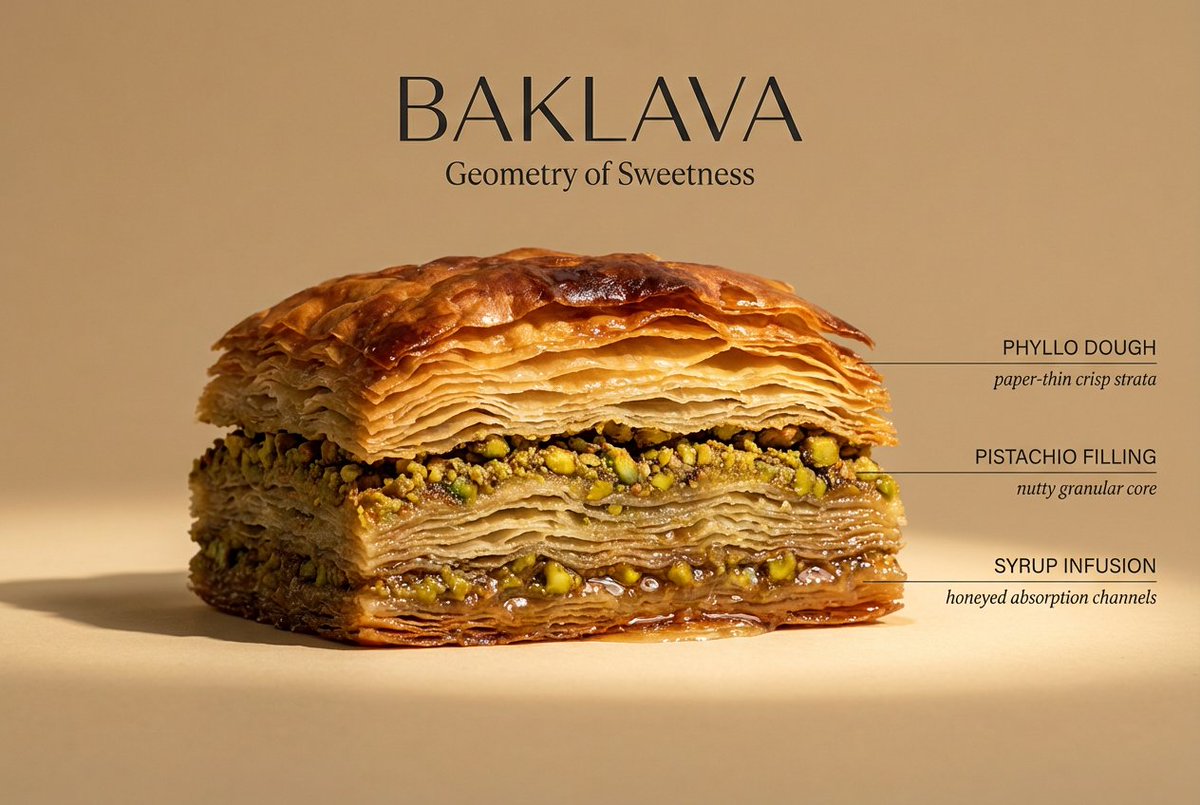 BAKLAVA
Geometry of Sweetness

PHYLLO DOUGH
paper-thin crisp strata

PISTACHIO FILLING
nutty granular core

SYRUP INFUSION
honeyed absorption channels