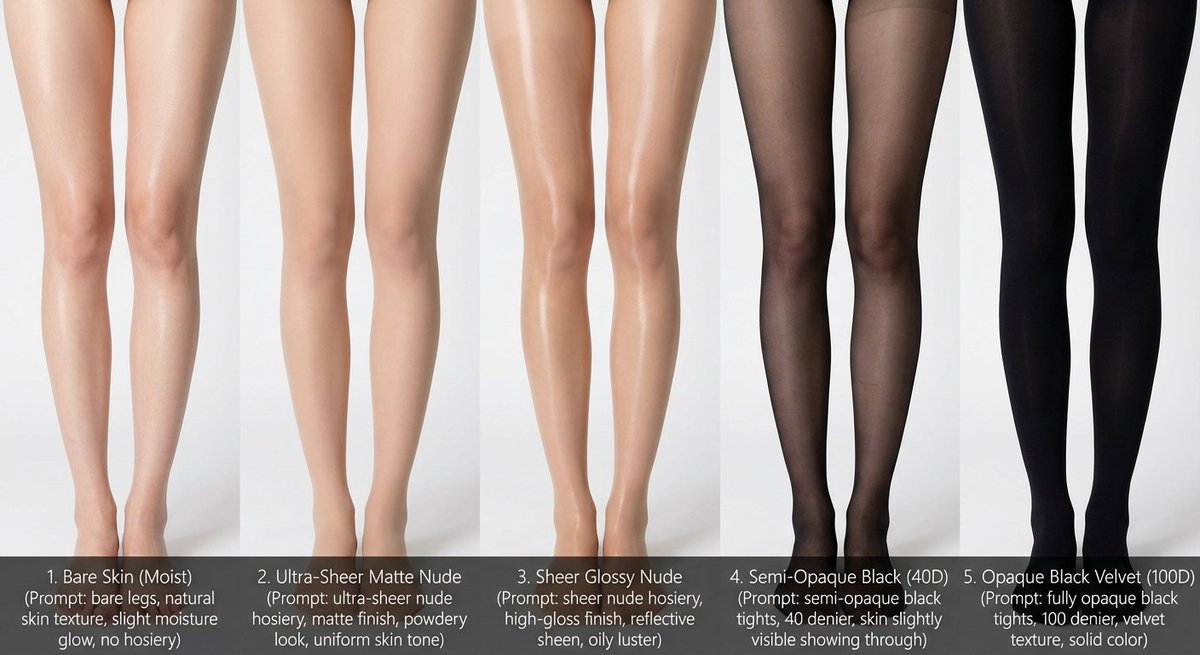 1. Bare Skin (Moist)
(Prompt: bare legs, natural skin texture, slight moisture glow, no hosiery)

2. Ultra-Sheer Matte Nude
(Prompt: ultra-sheer nude hosiery, matte finish, powdery look, uniform skin tone)

3. Sheer Glossy Nude
(Prompt: sheer nude hosiery, high-gloss finish, reflective sheen, oily luster)

4. Semi-Opaque Black (40D)
(Prompt: semi-opaque black tights, 40 denier, skin slightly visible showing through)

5. Opaque Black Velvet (100D)
(Prompt: fully opaque black tights, 100 denier, velvet texture, solid color)