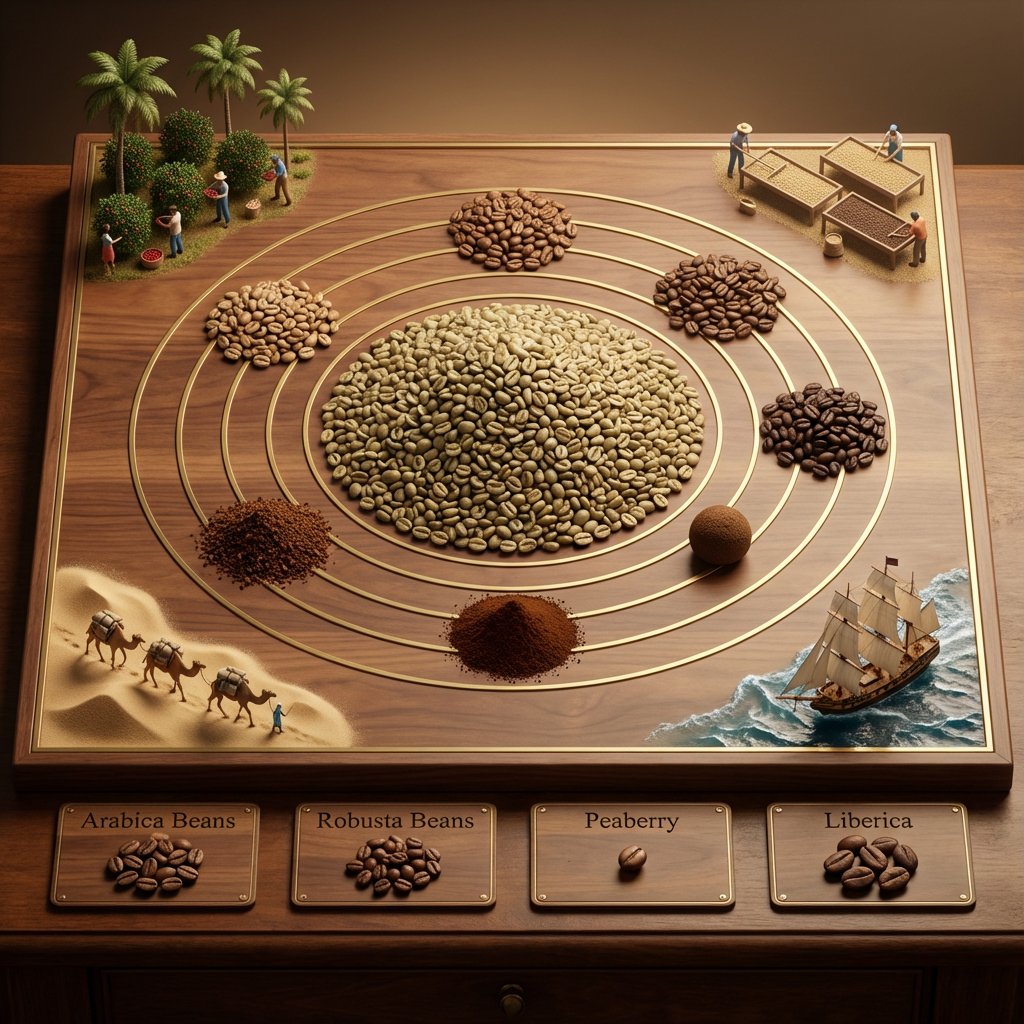 Arabica Beans

Robusta Beans

Peaberry

Liberica