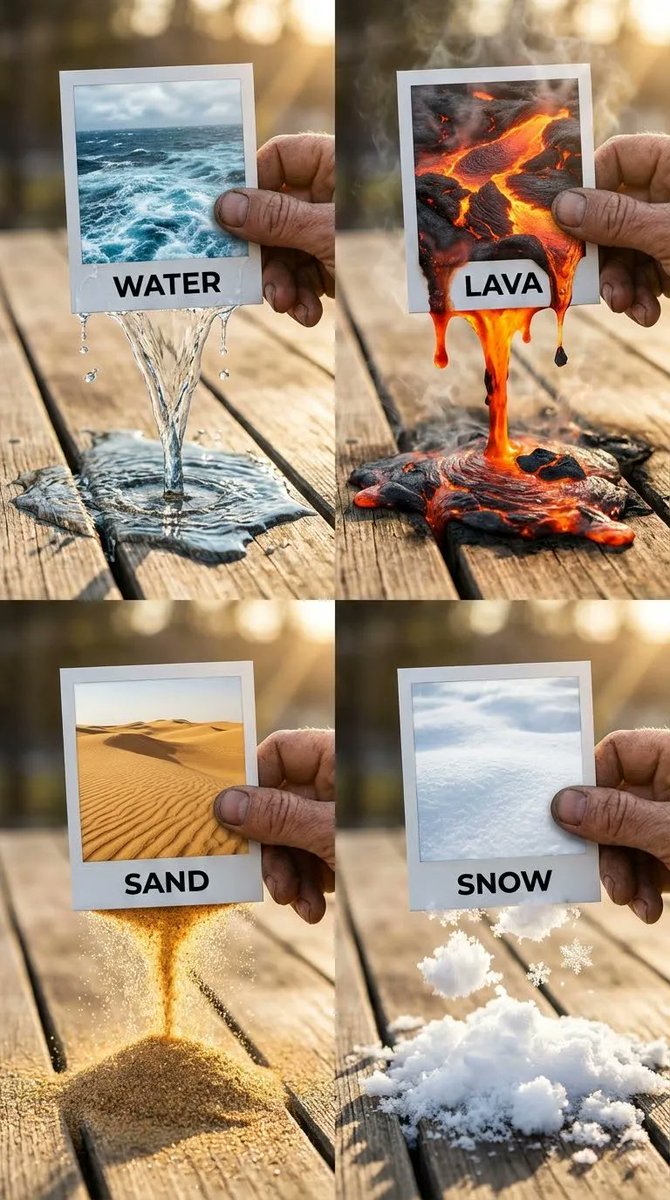 WATER

LAVA

SAND

SNOW