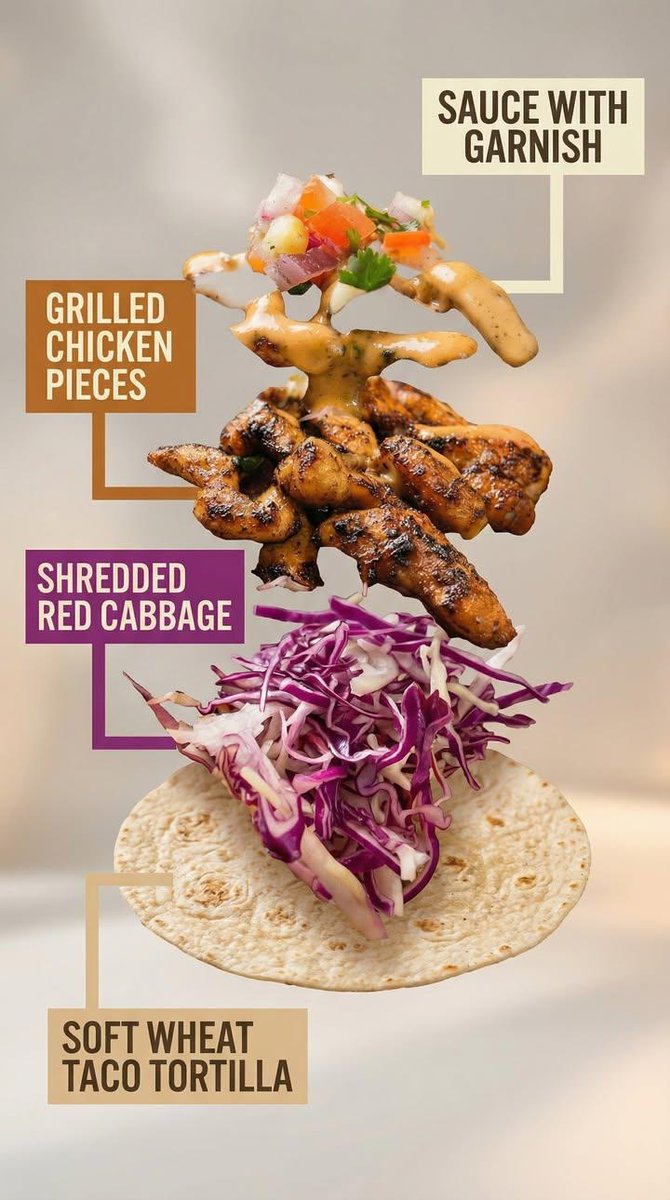 SAUCE WITH GARNISH

GRILLED CHICKEN PIECES

SHREDDED RED CABBAGE

SOFT WHEAT TACO TORTILLA