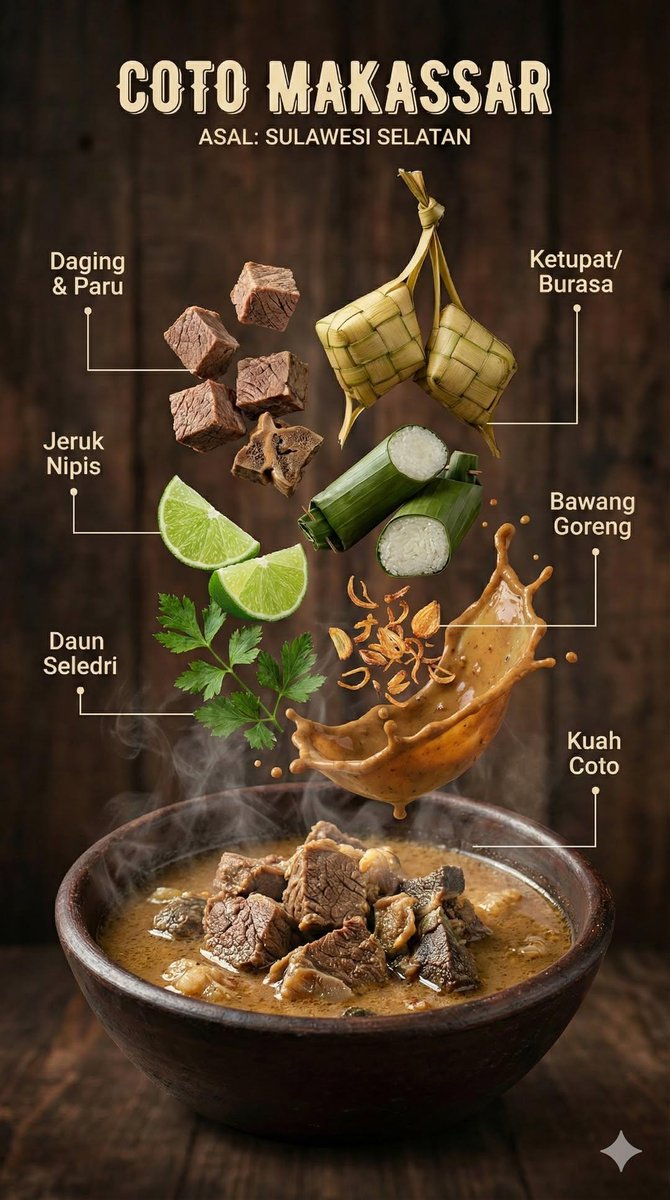 COTO MAKASSAR
ASAL: SULAWESI SELATAN

Daging & Paru

Ketupat/ Burasa

Jeruk Nipis

Bawang Goreng

Daun Seledri

Kuah Coto