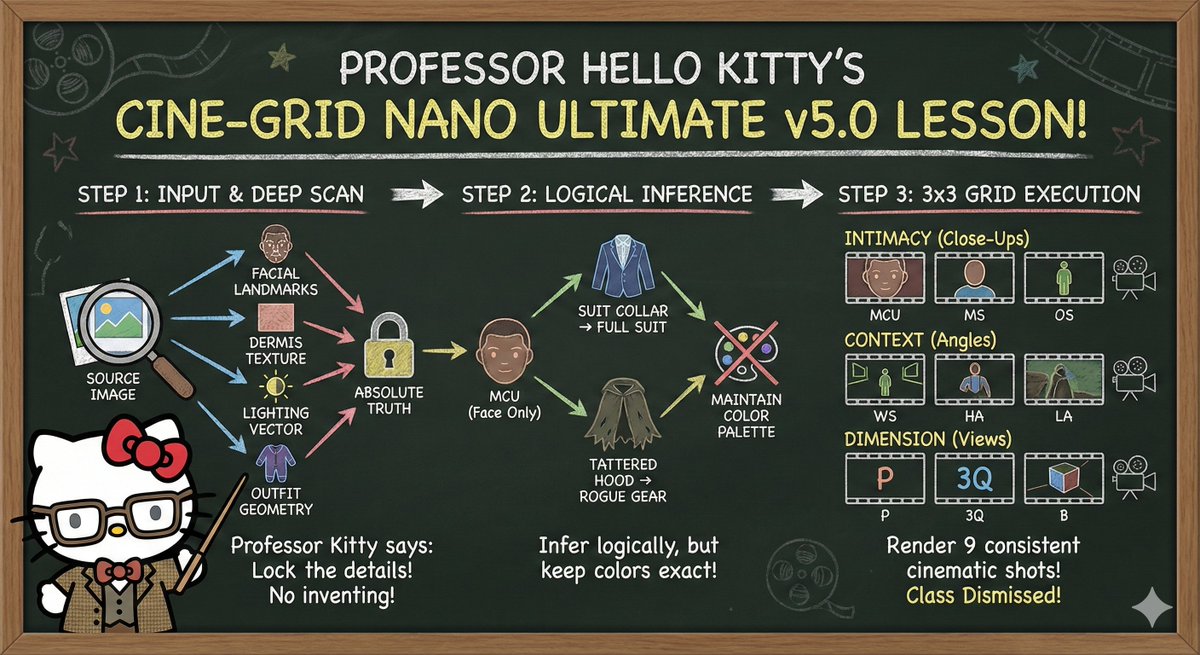 PROFESSOR HELLO KITTY'S
CINE-GRID NANO ULTIMATE v5.0 LESSON!

STEP 1: INPUT & DEEP SCAN

SOURCE IMAGE

FACIAL LANDMARKS

DERMIS TEXTURE

LIGHTING VECTOR

OUTFIT GEOMETRY

ABSOLUTE TRUTH

Professor Kitty says: Lock the details! No inventing!

STEP 2: LOGICAL INFERENCE

MCU (Face Only)

SUIT COLLAR → FULL SUIT

TATTERED HOOD → ROGUE GEAR

MAINTAIN COLOR PALETTE

Infer logically, but keep colors exact!

STEP 3: 3x3 GRID EXECUTION

INTIMACY (Close-Ups)

MCU MS OS

CONTEXT (Angles)

WS HA LA

DIMENSION (Views)

P 3Q

P 3Q B

Render 9 consistent cinematic shots!
Class Dismissed!