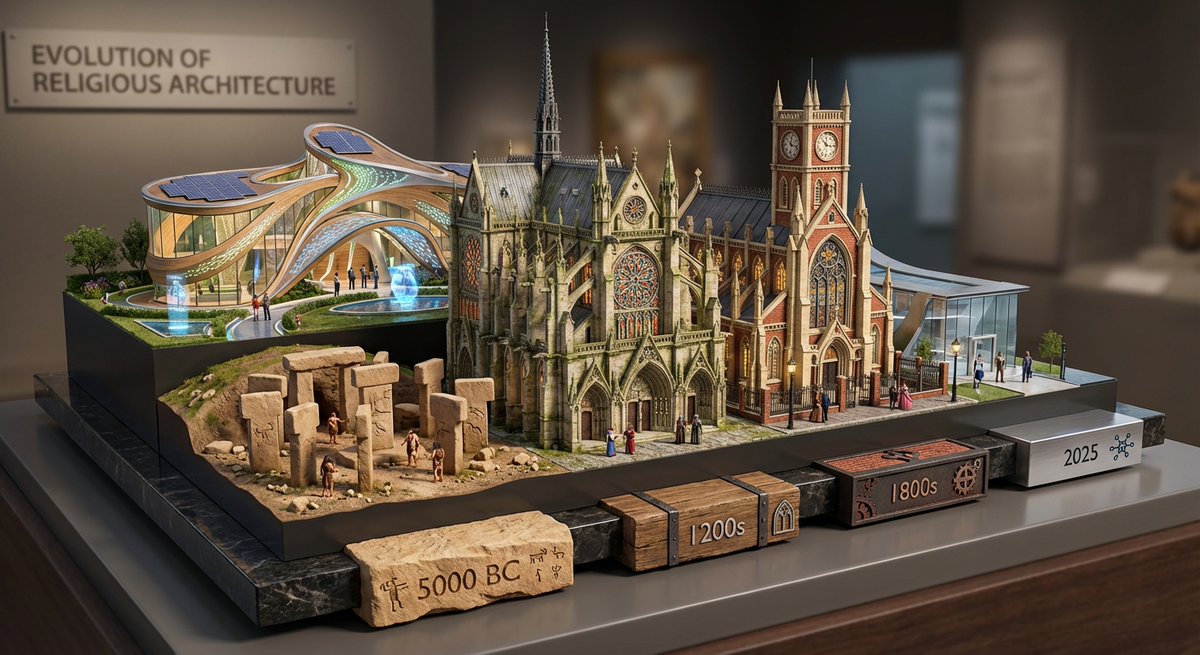 EVOLUTION OF RELIGIOUS ARCHITECTURE

5000 BC

1200s

1800s

2025