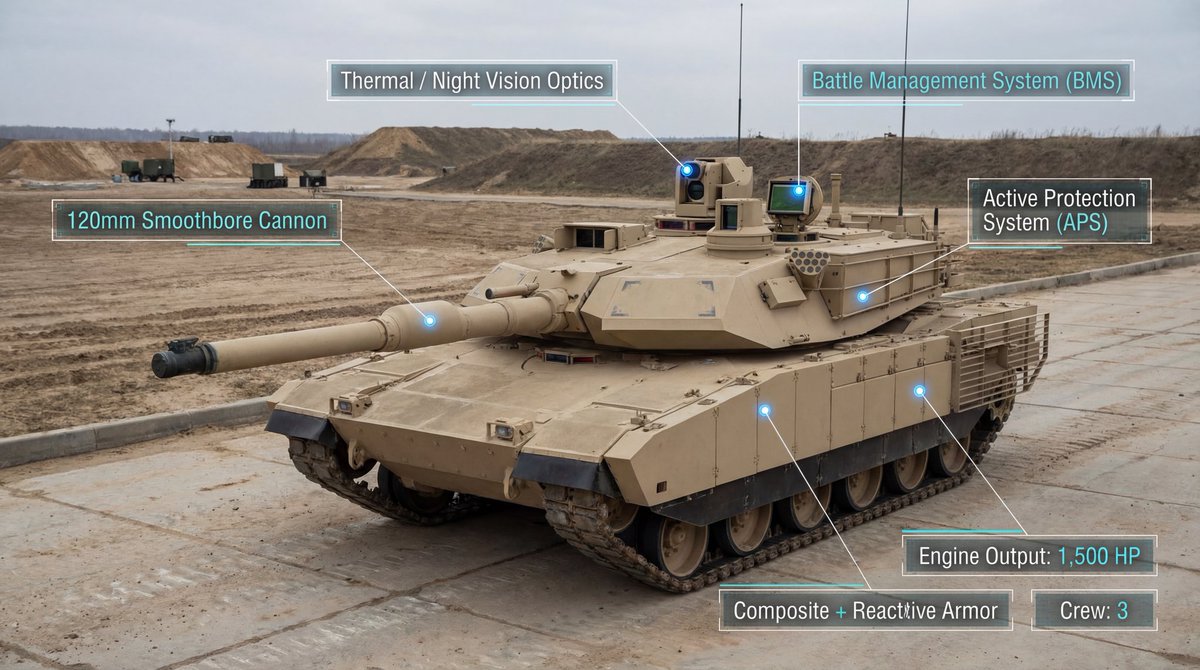 Thermal / Night Vision Optics

Battle Management System (BMS)

120mm Smoothbore Cannon

Active Protection System (APS)

Engine Output: 1,500 HP

Composite + Reactive Armor

Crew: 3