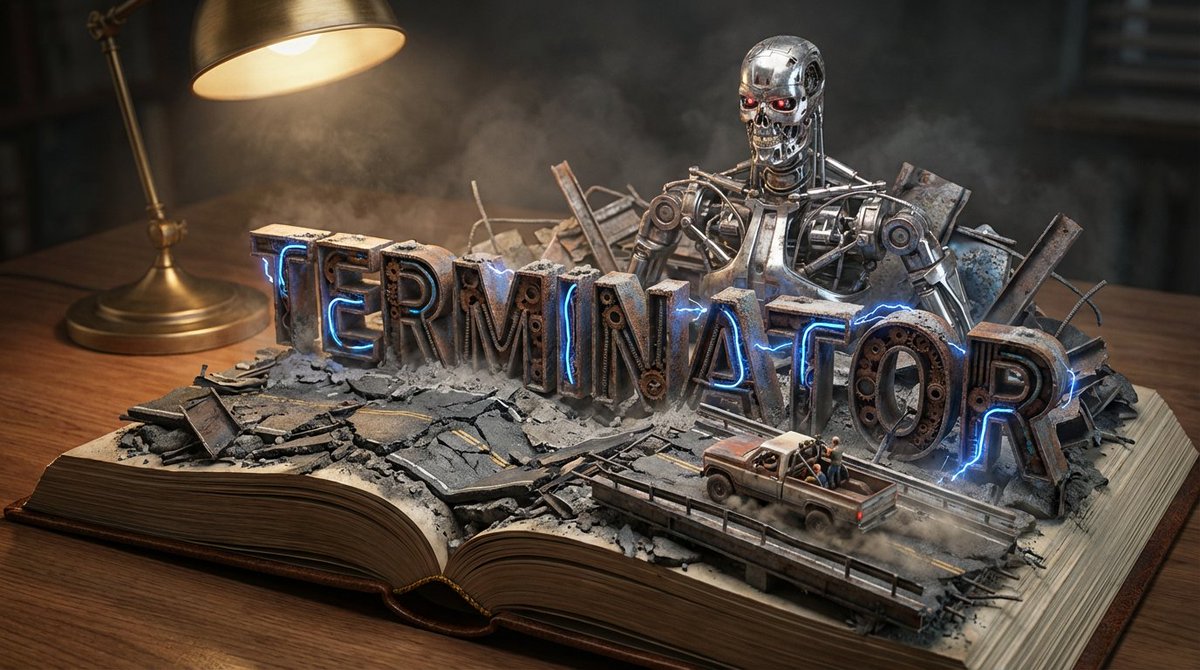 TERMINATOR