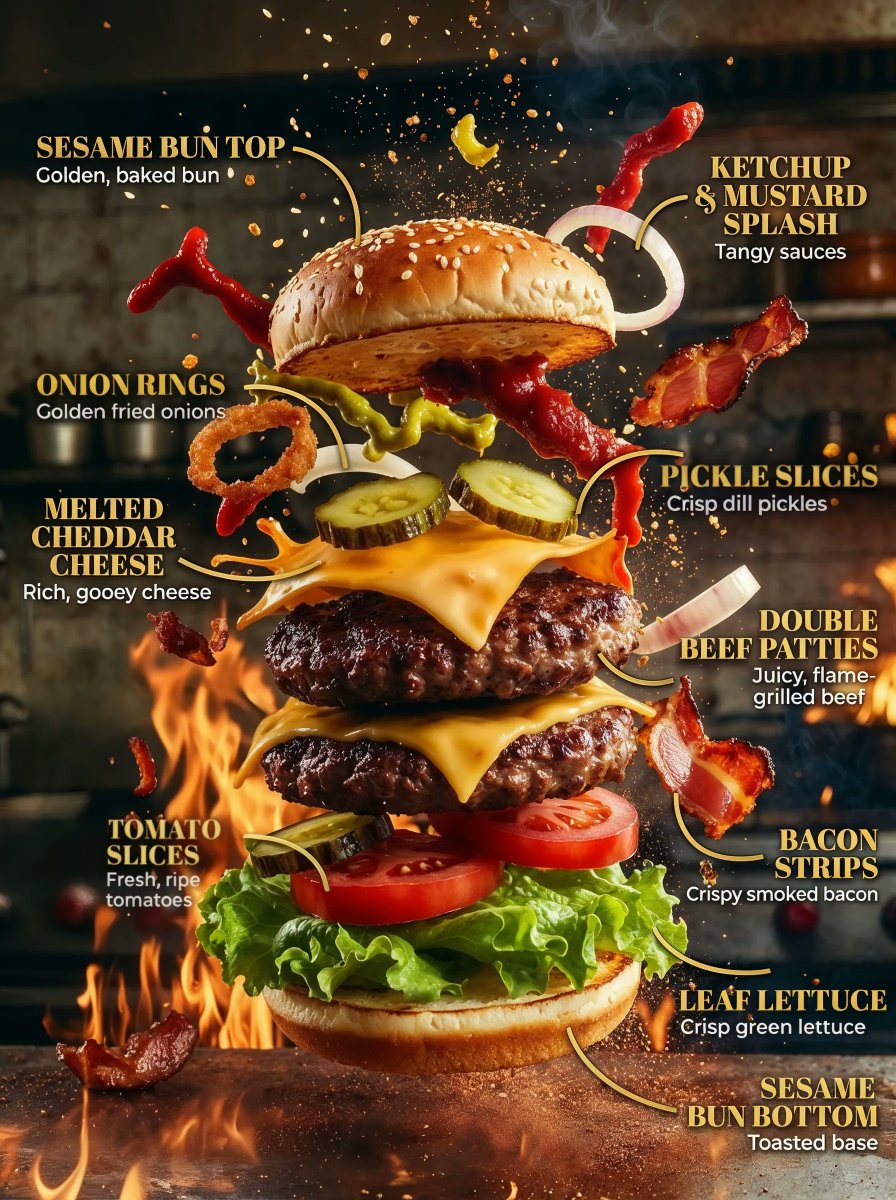 SESAME BUN TOP
Golden, baked bun

KETCHUP & MUSTARD SPLASH
Tangy sauces

ONION RINGS
Golden fried onions

PICKLE SLICES
Crisp dill pickles

MELTED CHEDDAR CHEESE
Rich, gooey cheese

DOUBLE BEEF PATTIES
Juicy, flame-grilled beef

TOMATO SLICES
Fresh, ripe tomatoes

BACON STRIPS
Crispy smoked bacon

LEAF LETTUCE
Crisp green lettuce

SESAME BUN BOTTOM
Toasted base