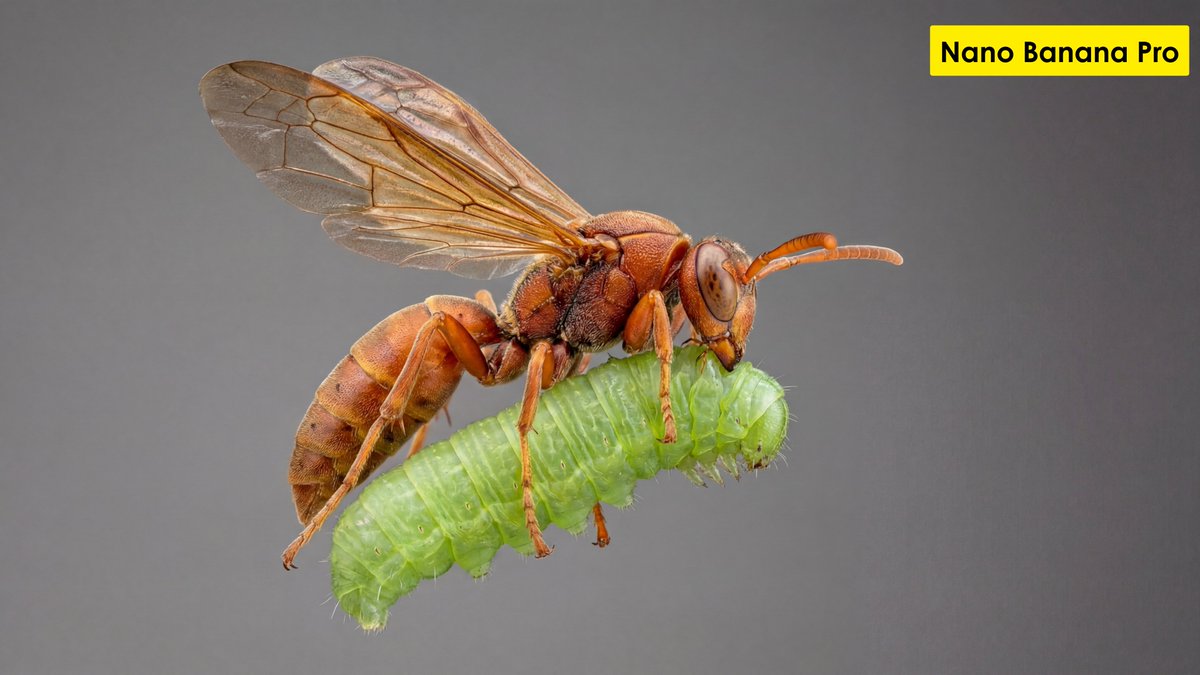 Nano Banana Pro