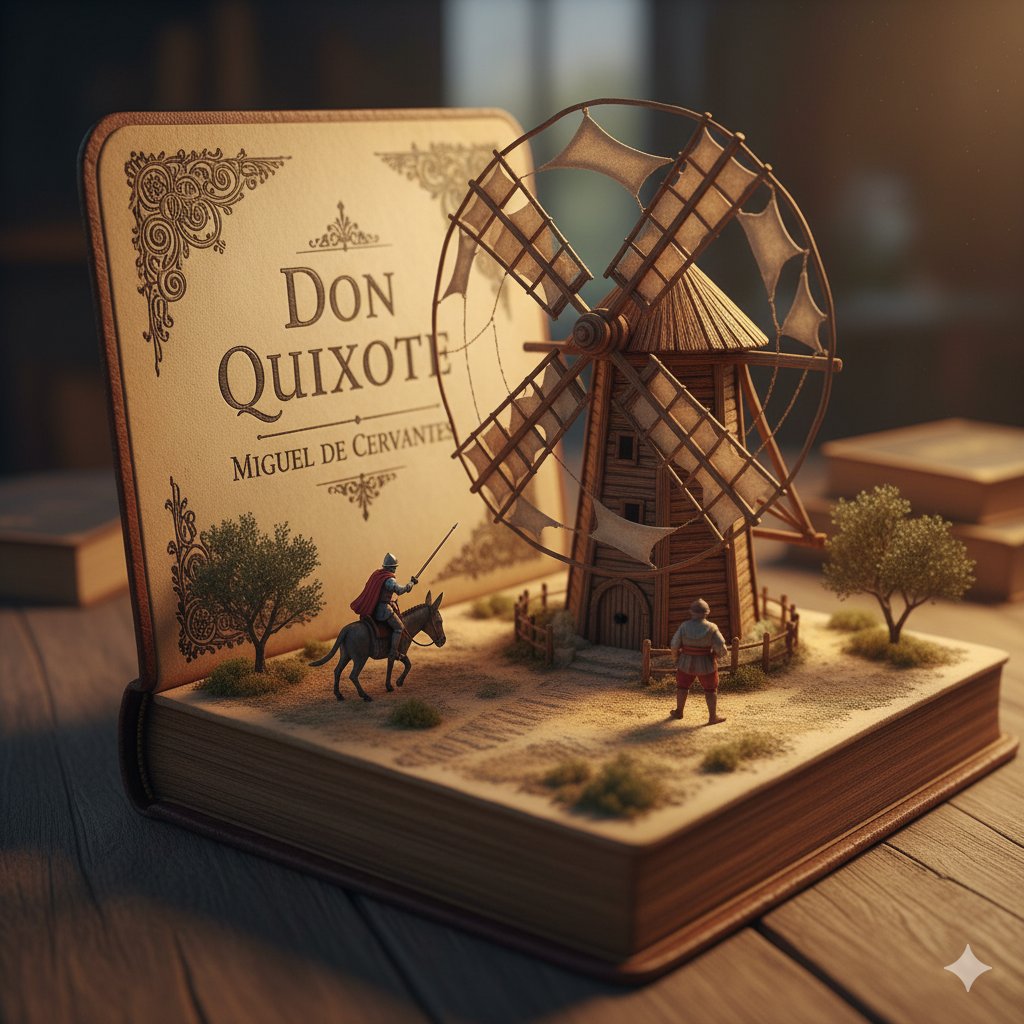 DON QUIXOTE

MIGUEL DE CERVANTES